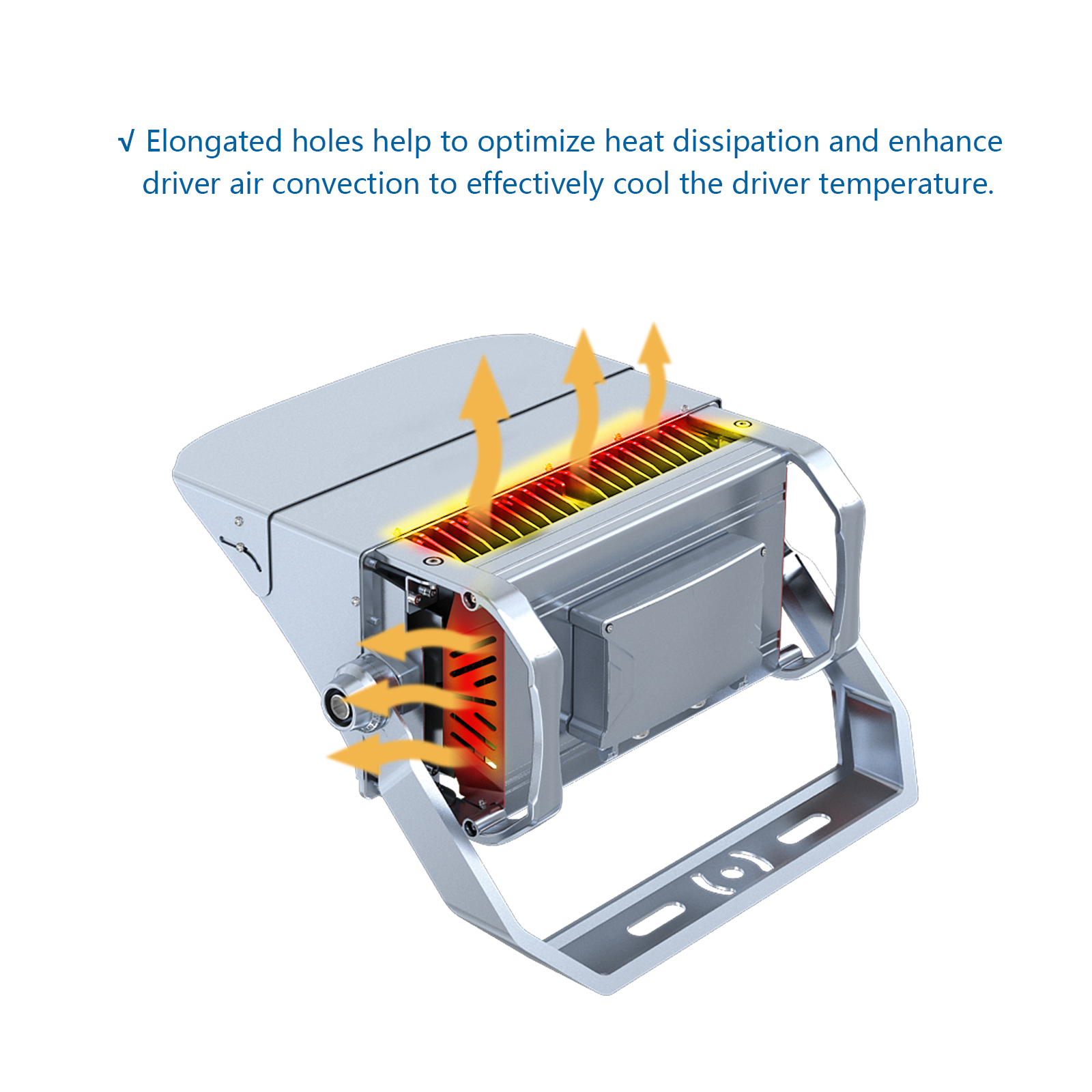 √ Elongated holes help to optimize heat dissipation and enhance driver air convection to effectively cool the driver temperature.